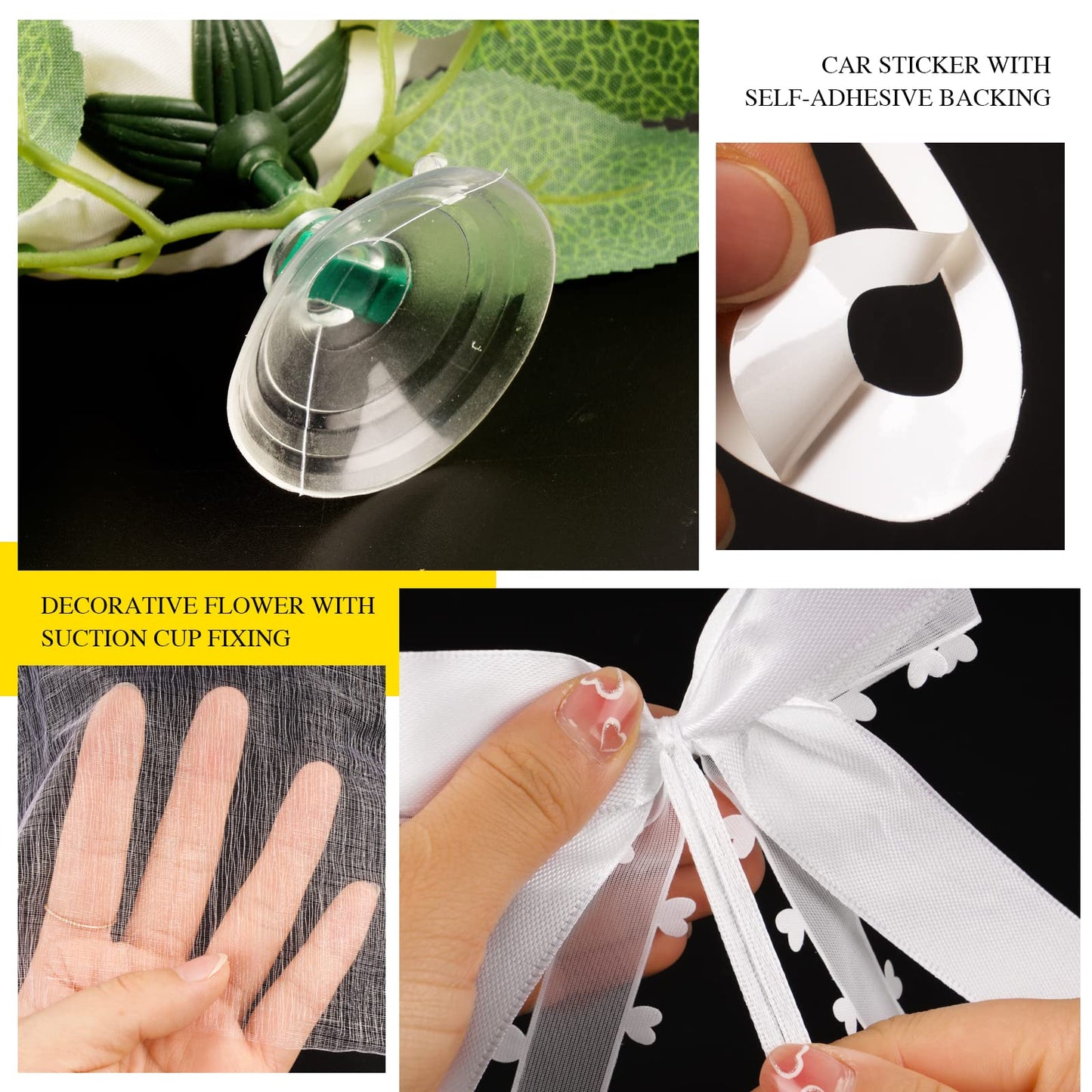 CAR STICKER WITH SELF-ADHESIVE BACKING

DECORATIVE FLOWER WITH SUCTION CUP FIXING