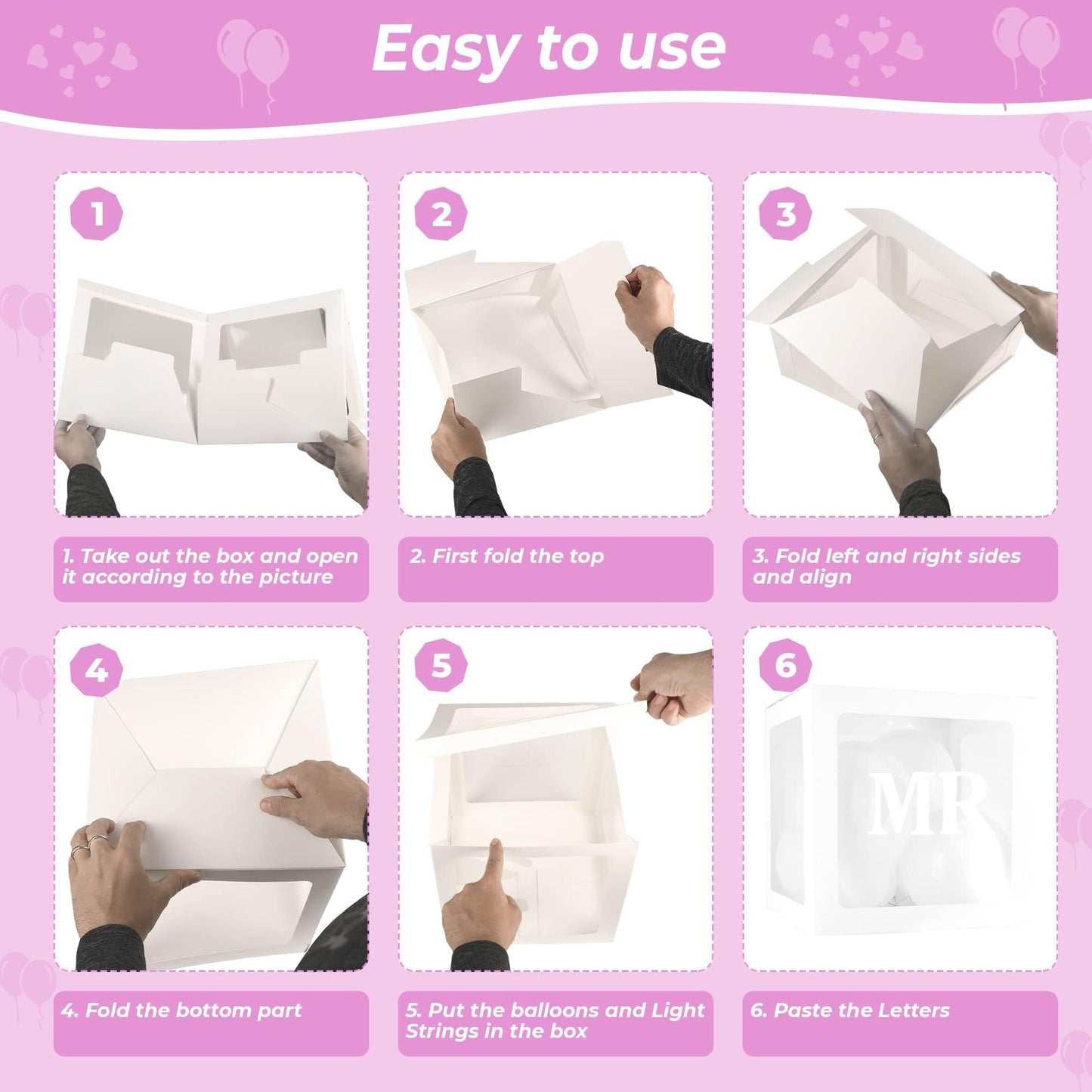 Easy to use

1

2

3

1. Take out the box and open it according to the picture

2. First fold the top

3. Fold left and right sides and align

4

5

6

MR

4. Fold the bottom part

5. Put the balloons and Light Strings in the box

6. Paste the Letters